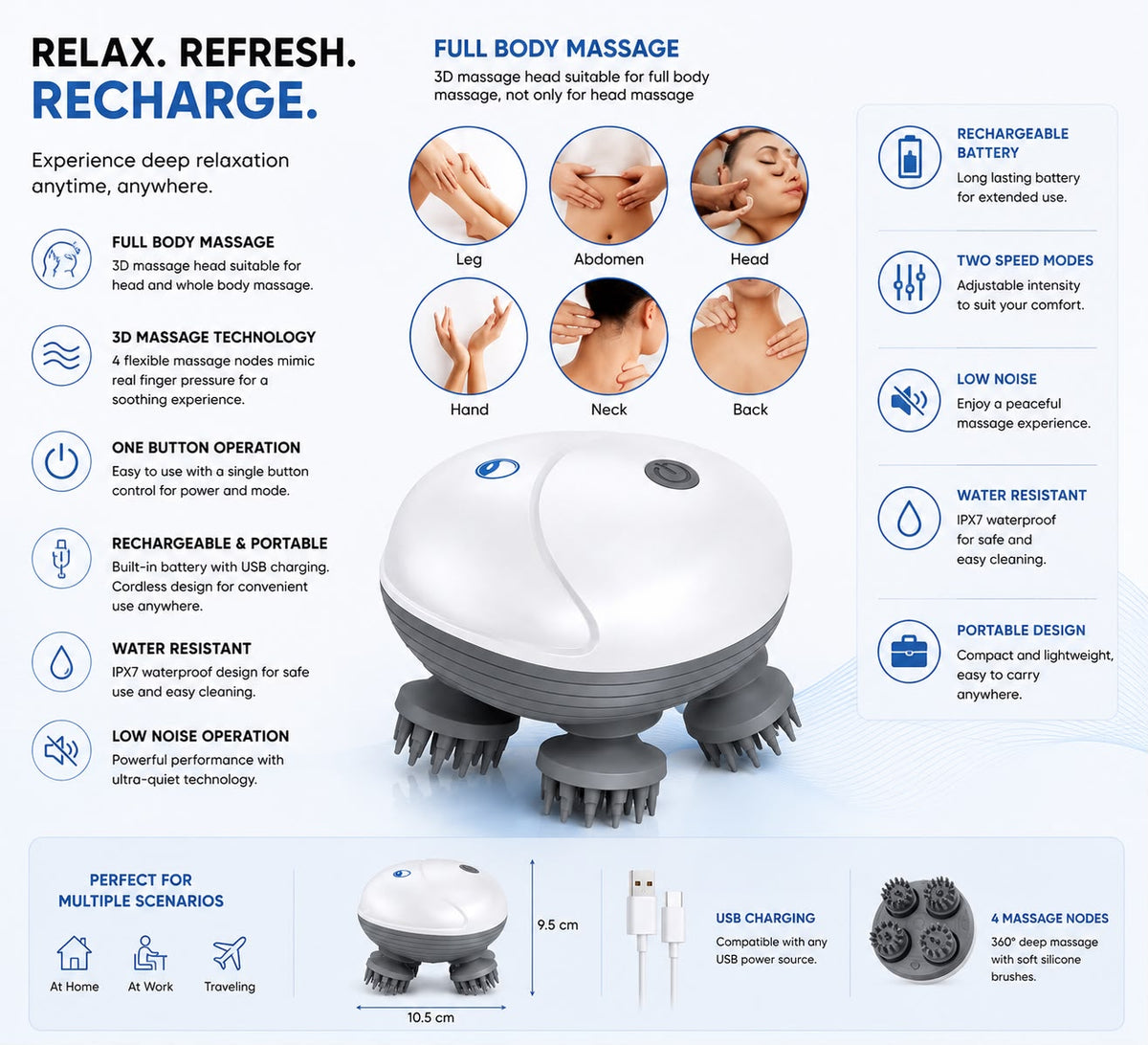 RELAX. REFRESH.
RECHARGE.

Experience deep relaxation anytime, anywhere.

FULL BODY MASSAGE
3D massage head suitable for head and whole body massage.

3D MASSAGE TECHNOLOGY
4 flexible massage nodes mimic real finger pressure for a soothing experience.

ONE BUTTON OPERATION
Easy to use with a single button control for power and mode.

RECHARGEABLE & PORTABLE
Built-in battery with USB charging. Cordless design for convenient use anywhere.

WATER RESISTANT
IPX7 waterproof design for safe use and easy cleaning.

LOW NOISE OPERATION
Powerful performance with ultra-quiet technology.

FULL BODY MASSAGE
3D massage head suitable for full body massage, not only for head massage

Leg
Abdomen
Head
Hand
Neck
Back

RECHARGEABLE BATTERY
Long lasting battery for extended use.

TWO SPEED MODES
Adjustable intensity to suit your comfort.

LOW NOISE
Enjoy a peaceful massage experience.

WATER RESISTANT
IPX7 waterproof for safe and easy cleaning.

PORTABLE DESIGN
Compact and lightweight, easy to carry anywhere.

PERFECT FOR MULTIPLE SCENARIOS
At Home
At Work
Traveling

9.5 cm
10.5 cm

USB CHARGING
Compatible with any USB power source.

4 MASSAGE NODES
360° deep massage with soft silicone brushes.